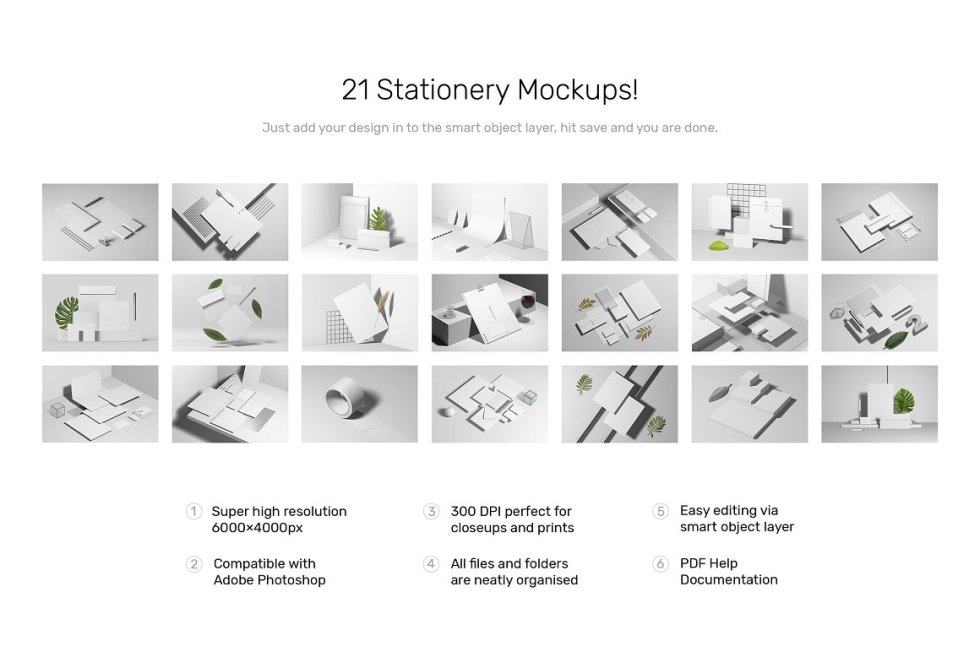 21 Stationery Mockups!

Just add your design in to the smart object layer, hit save and you are done.

1 Super high resolution 6000×4000px

2 Compatible with Adobe Photoshop

3 300 DPI perfect for closeups and prints

4 All files and folders are neatly organised

5 Easy editing via smart object layer

6 PDF Help Documentation